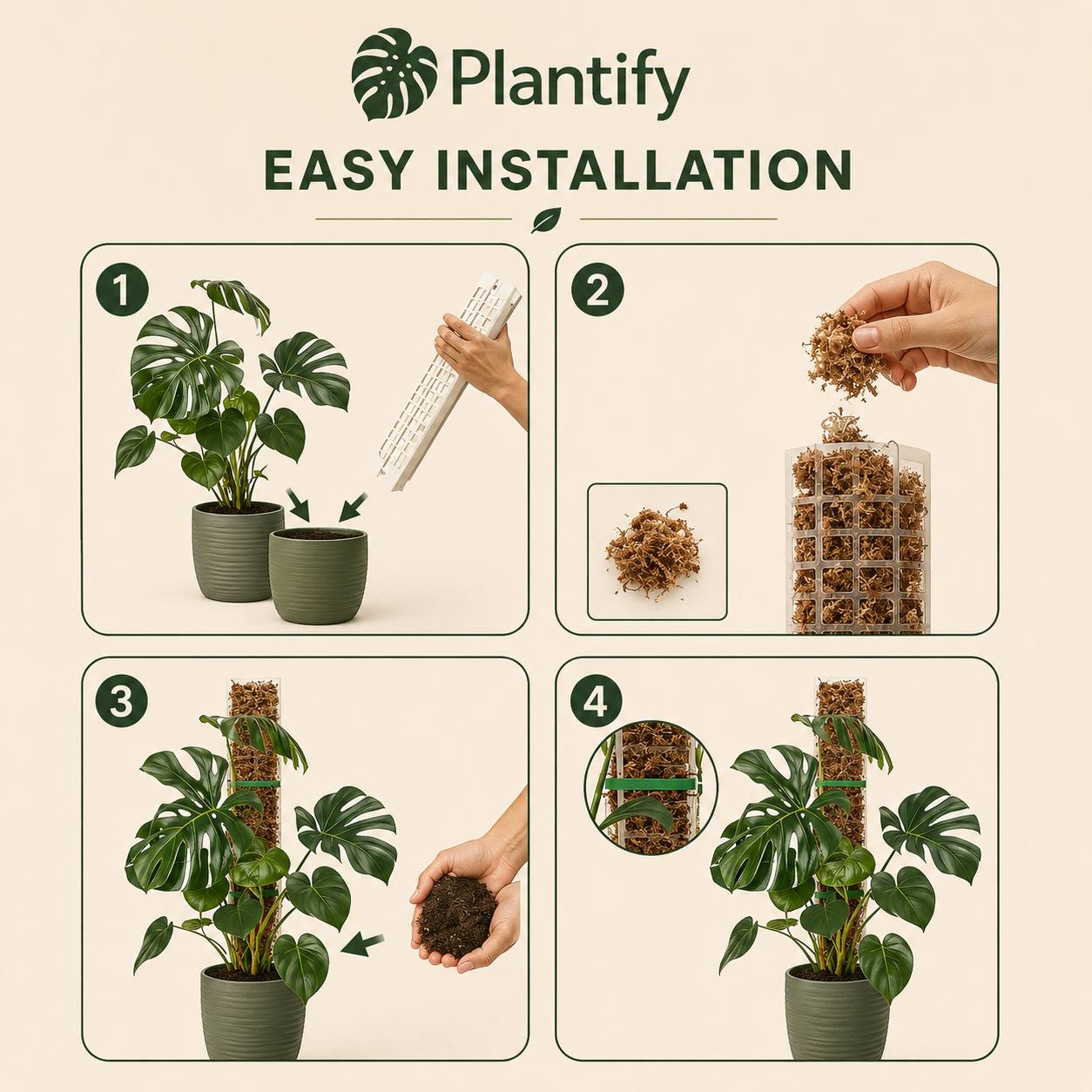 Plantify

EASY INSTALLATION

1

2

3

4